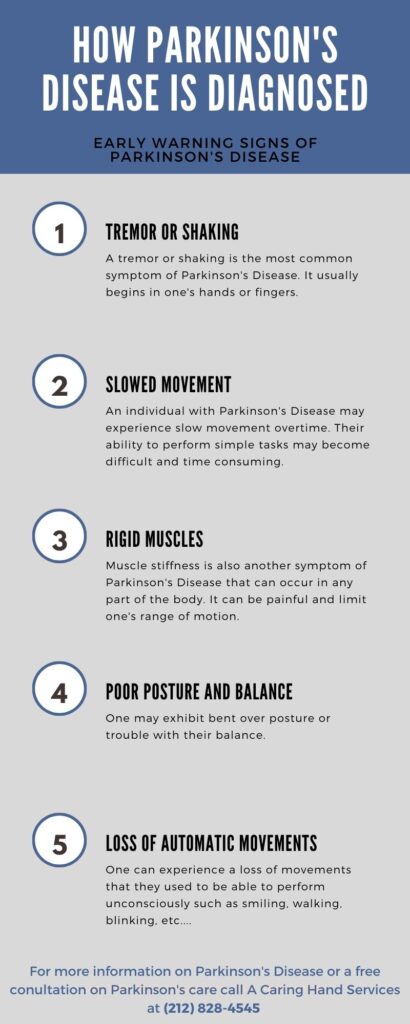 HOW PARKINSON'S DISEASE IS DIAGNOSED

EARLY WARNING SIGNS OF PARKINSON'S DISEASE

1

TREMOR OR SHAKING

A tremor or shaking is the most common symptom of Parkinson's Disease. It usually begins in one's hands or fingers.

2

SLOWED MOVEMENT

An individual with Parkinson's Disease may experience slow movement overtime. Their ability to perform simple tasks may become difficult and time consuming.

3

RIGID MUSCLES

Muscle stiffness is also another symptom of Parkinson's Disease that can occur in any part of the body. It can be painful and limit one's range of motion.

4

POOR POSTURE AND BALANCE

One may exhibit bent over posture or trouble with their balance.

5

LOSS OF AUTOMATIC MOVEMENTS

One can experience a loss of movements that they used to be able to perform unconsciously such as smiling, walking, blinking, etc....

For more information on Parkinson's Disease or a free conultation on Parkinson's care call A Caring Hand Services at (212) 828-4545